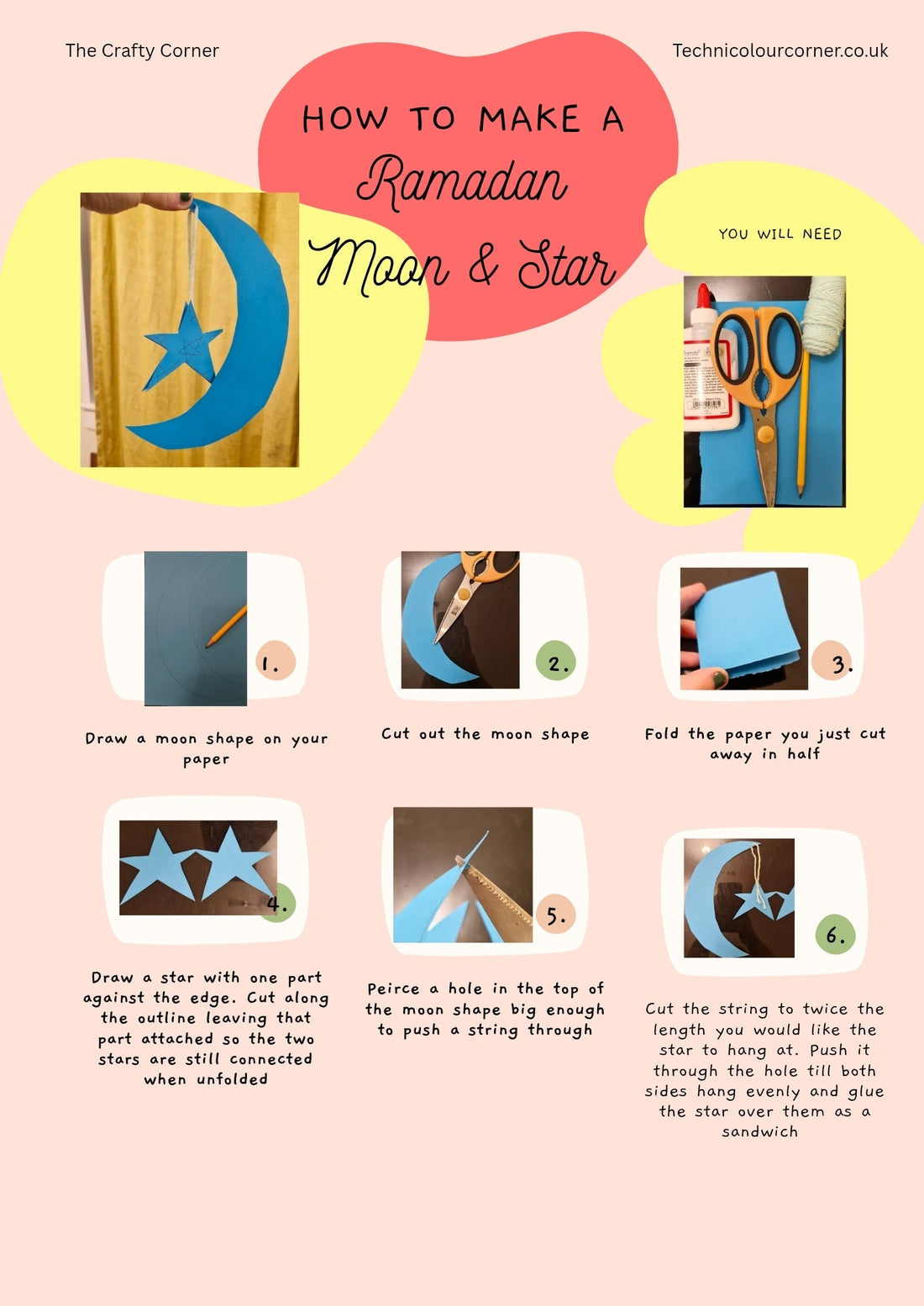 The Crafty Corner

Technicolourcorner.co.uk

HOW TO MAKE A Ramadan Moon & Star

YOU WILL NEED

1.

Draw a moon shape on your paper

2.

Cut out the moon shape

3.

Fold the paper you just cut away in half

4.

Draw a star with one part against the edge. Cut along the outline leaving that part attached so the two stars are still connected when unfolded

5.

Peirce a hole in the top of the moon shape big enough to push a string through

6.

Cut the string to twice the length you would like the star to hang at. Push it through the hole till both sides hang evenly and glue the star over them as a sandwich