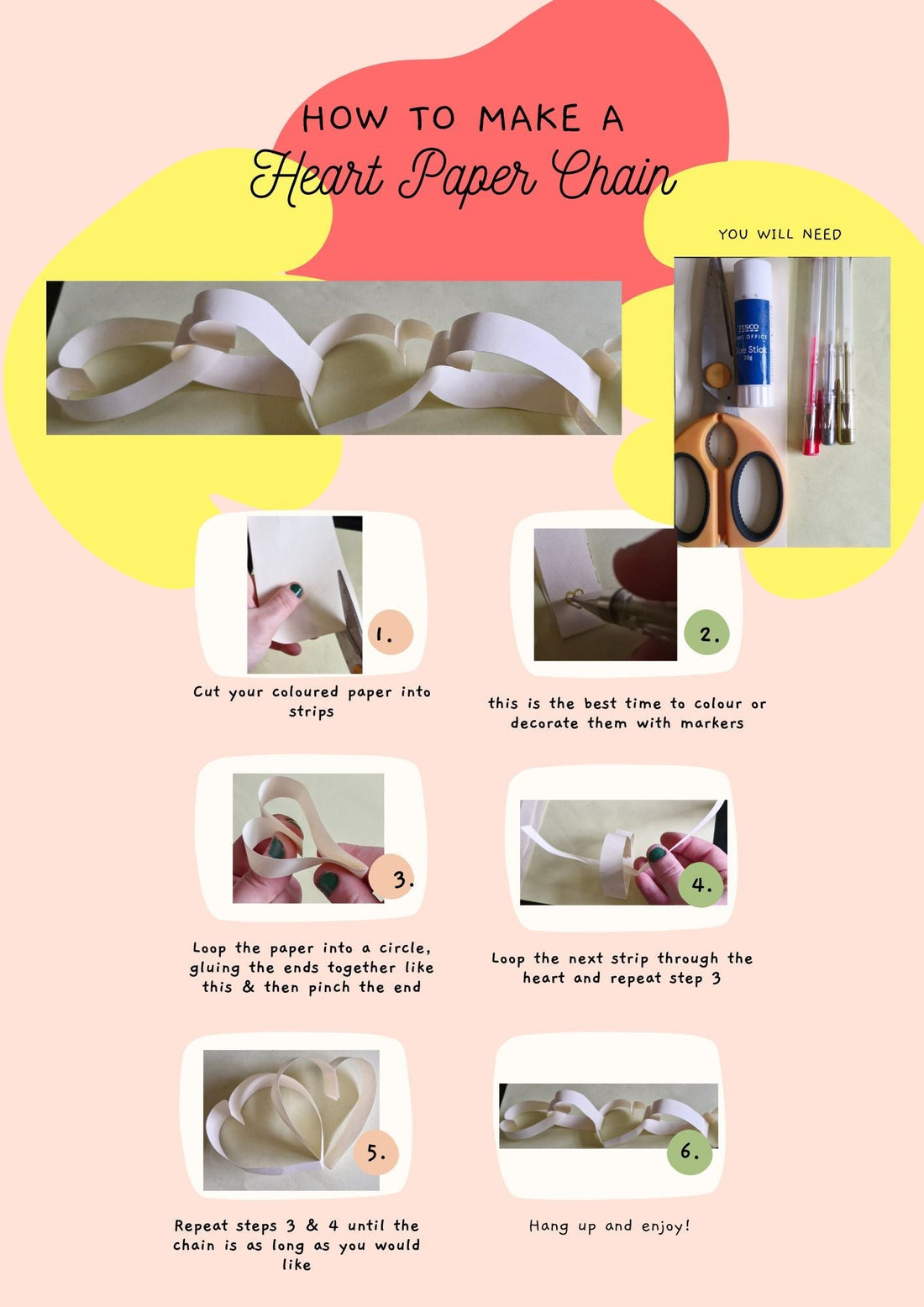 HOW TO MAKE A
Heart Paper Chain

YOU WILL NEED

TESCO
HOME OFFICE
Glue Stick
20g

1.

Cut your coloured paper into strips

2.

this is the best time to colour or decorate them with markers

3.

Loop the paper into a circle, gluing the ends together like this & then pinch the end

4.

Loop the next strip through the heart and repeat step 3

5.

Repeat steps 3 & 4 until the chain is as long as you would like

6.

Hang up and enjoy!