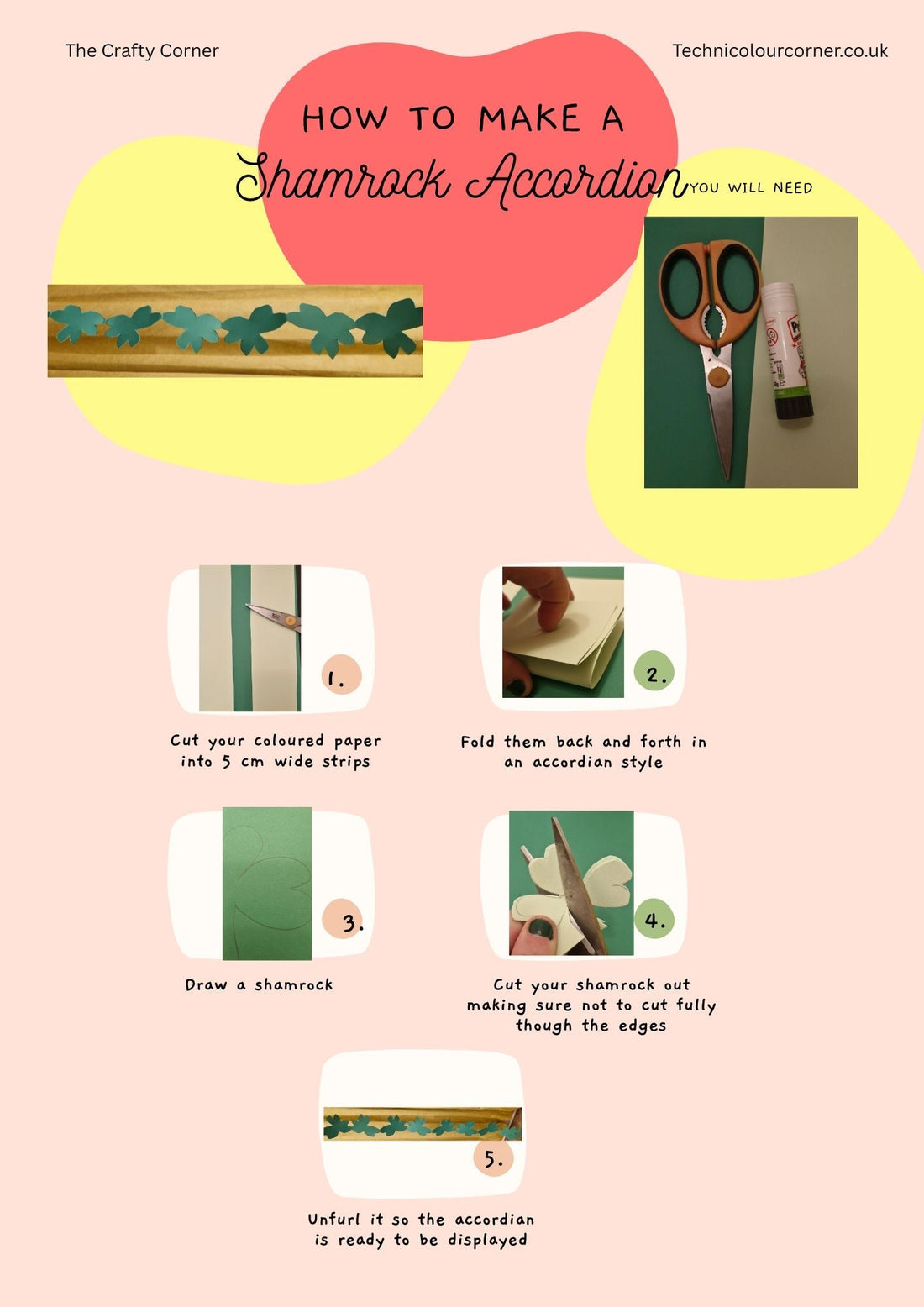 The Crafty Corner

Technicolourcorner.co.uk

HOW TO MAKE A
Shamrock Accordion

YOU WILL NEED

1.

Cut your coloured paper into 5 cm wide strips

2.

Fold them back and forth in an accordian style

3.

Draw a shamrock

4.

Cut your shamrock out making sure not to cut fully though the edges

5.

Unfurl it so the accordian is ready to be displayed