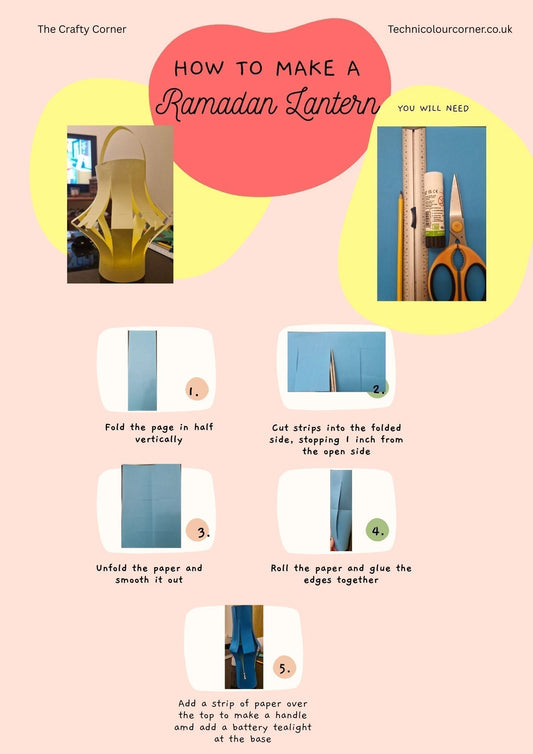 The Crafty Corner

Technicolourcorner.co.uk

HOW TO MAKE A

Ramadan Lantern

YOU WILL NEED

1.

Fold the page in half vertically

2.

Cut strips into the folded side, stopping 1 inch from the open side

3.

Unfold the paper and smooth it out

4.

Roll the paper and glue the edges together

5.

Add a strip of paper over the top to make a handle amd add a battery tealight at the base